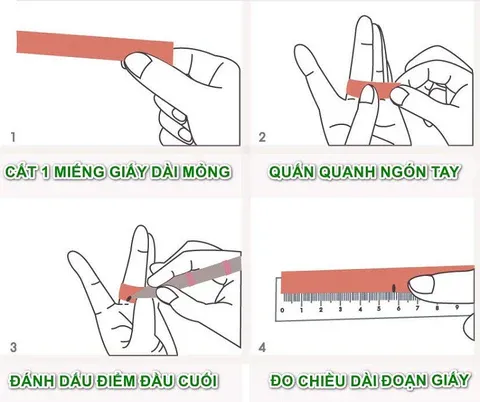 1

CẮT 1 MIẾNG GIẤY DÀI MỎNG

2

QUẤN QUANH NGÓN TAY

3

ĐÁNH DẤU ĐIỂM ĐẦU CUỐI

0 1 2 3 4 5 6 7 8 9

4

ĐO CHIỀU DÀI ĐOẠN GIẤY